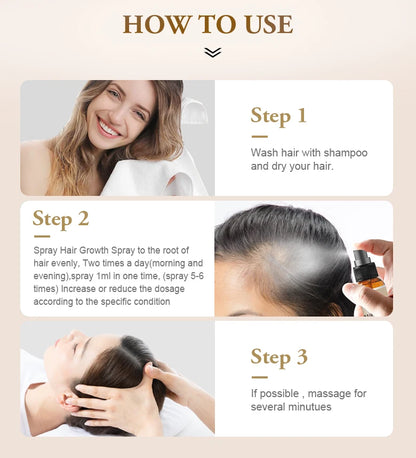 HOW TO USE

Step 1

Wash hair with shampoo and dry your hair.

Step 2

Spray Hair Growth Spray to the root of hair evenly, Two times a day(morning and evening),spray 1ml in one time, (spray 5-6 times) Increase or reduce the dosage according to the specific condition

Step 3

If possible , massage for several minutues